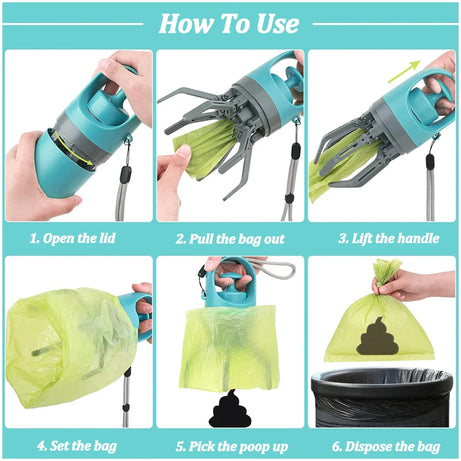 How To Use

1. Open the lid

2. Pull the bag out

3. Lift the handle

4. Set the bag

5. Pick the poop up

6. Dispose the bag