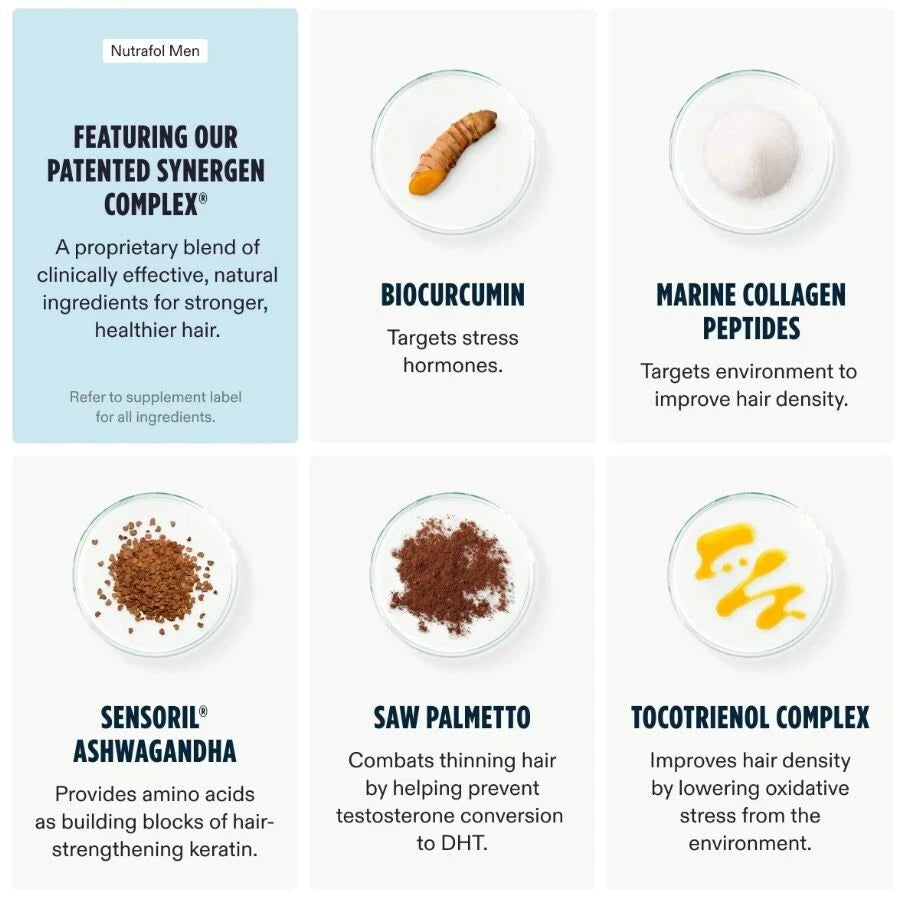 Nutrafol Men

FEATURING OUR PATENTED SYNERGEN COMPLEX®

A proprietary blend of clinically effective, natural ingredients for stronger, healthier hair.

Refer to supplement label for all ingredients.

BIOCURCUMIN

Targets stress hormones.

MARINE COLLAGEN PEPTIDES

Targets environment to improve hair density.

SENSORIL® ASHWAGANDHA

Provides amino acids as building blocks of hair-strengthening keratin.

SAW PALMETTO

Combats thinning hair by helping prevent testosterone conversion to DHT.

TOCOTRIENOL COMPLEX

Improves hair density by lowering oxidative stress from the environment.